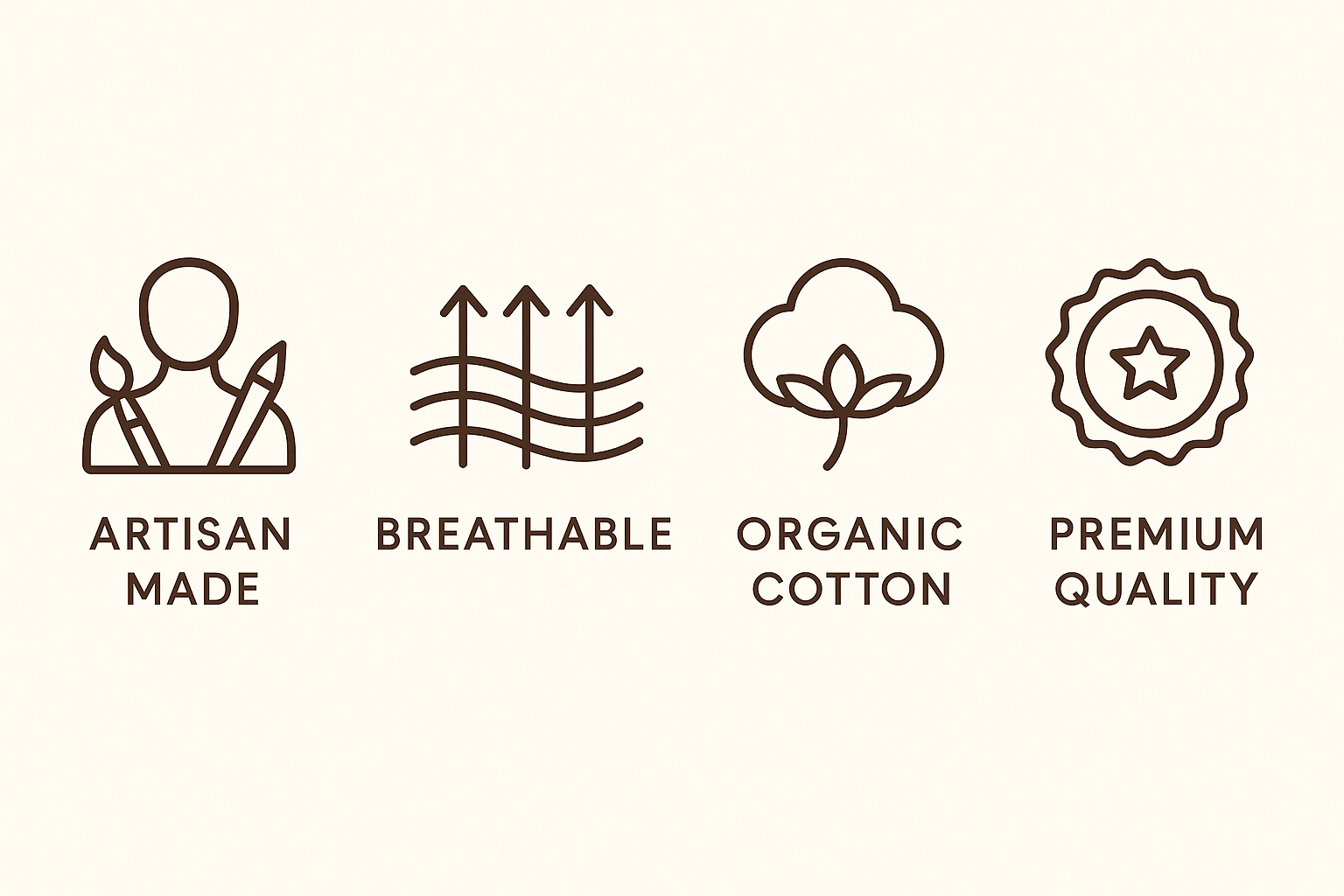 ARTISAN MADE

BREATHABLE

ORGANIC COTTON

PREMIUM QUALITY